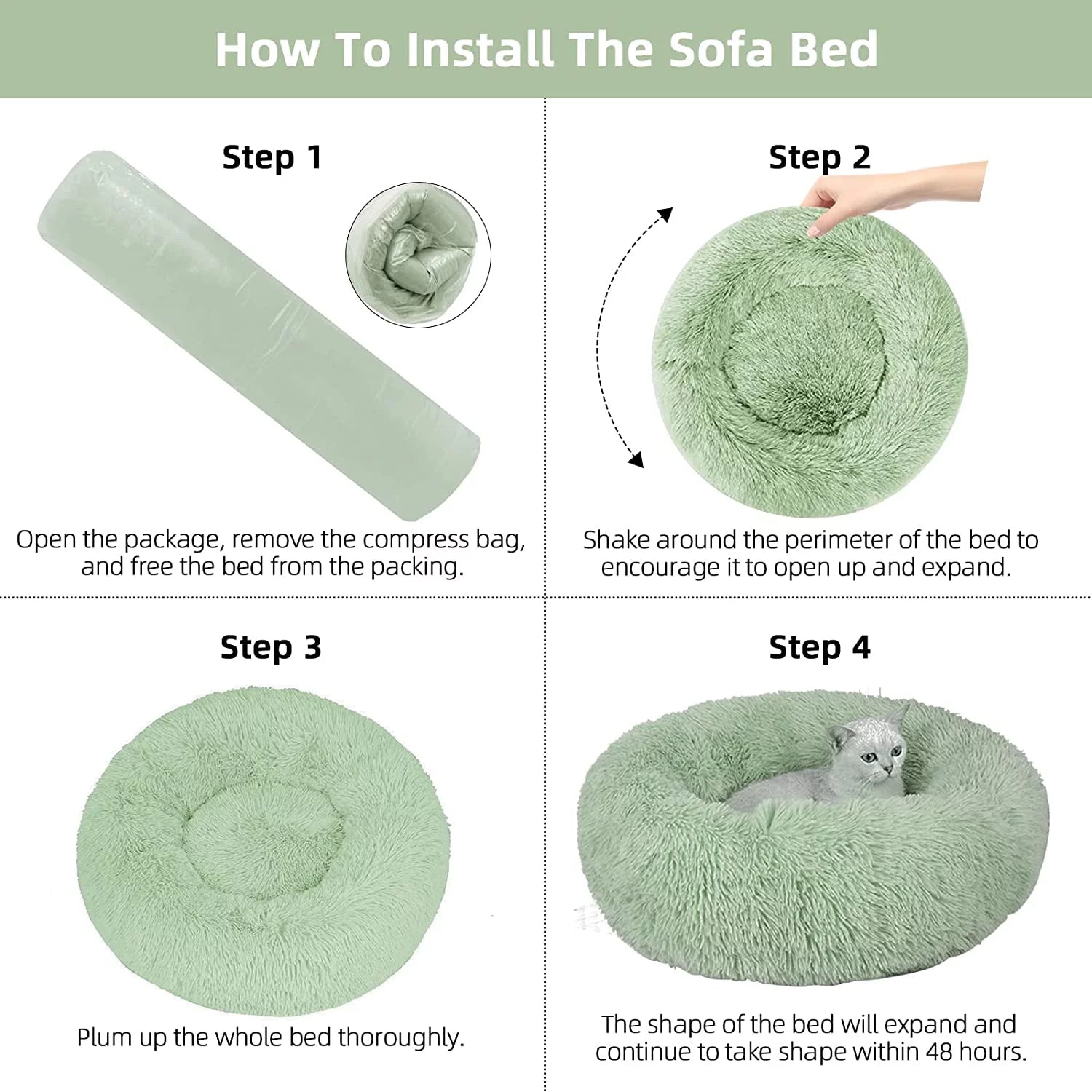 How To Install The Sofa Bed

Step 1

Open the package, remove the compress bag, and free the bed from the packing.

Step 2

Shake around the perimeter of the bed to encourage it to open up and expand.

Step 3

Plum up the whole bed thoroughly.

Step 4

The shape of the bed will expand and continue to take shape within 48 hours.