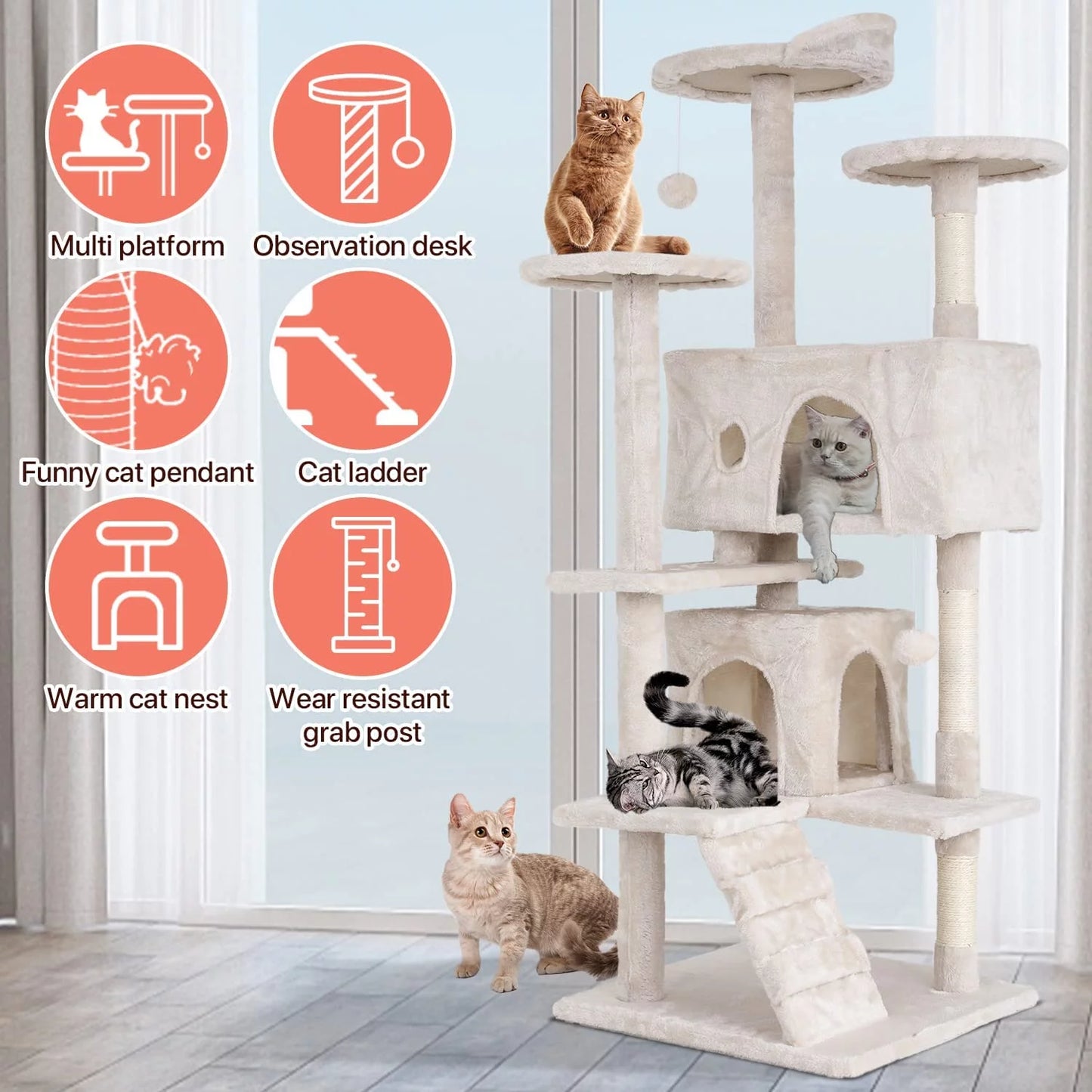 Multi platform

Observation desk

Funny cat pendant

Cat ladder

Warm cat nest

Wear resistant grab post