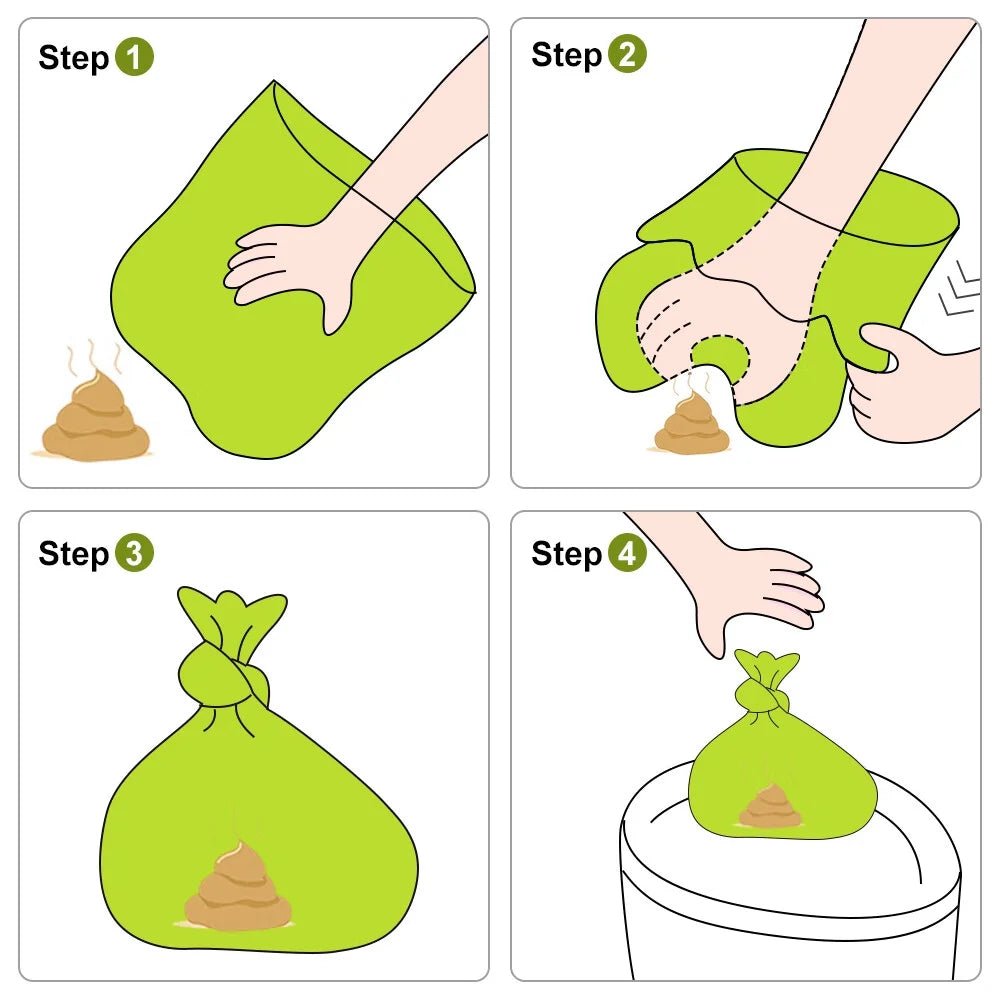 Step 1

Step 2

Step 3

Step 4