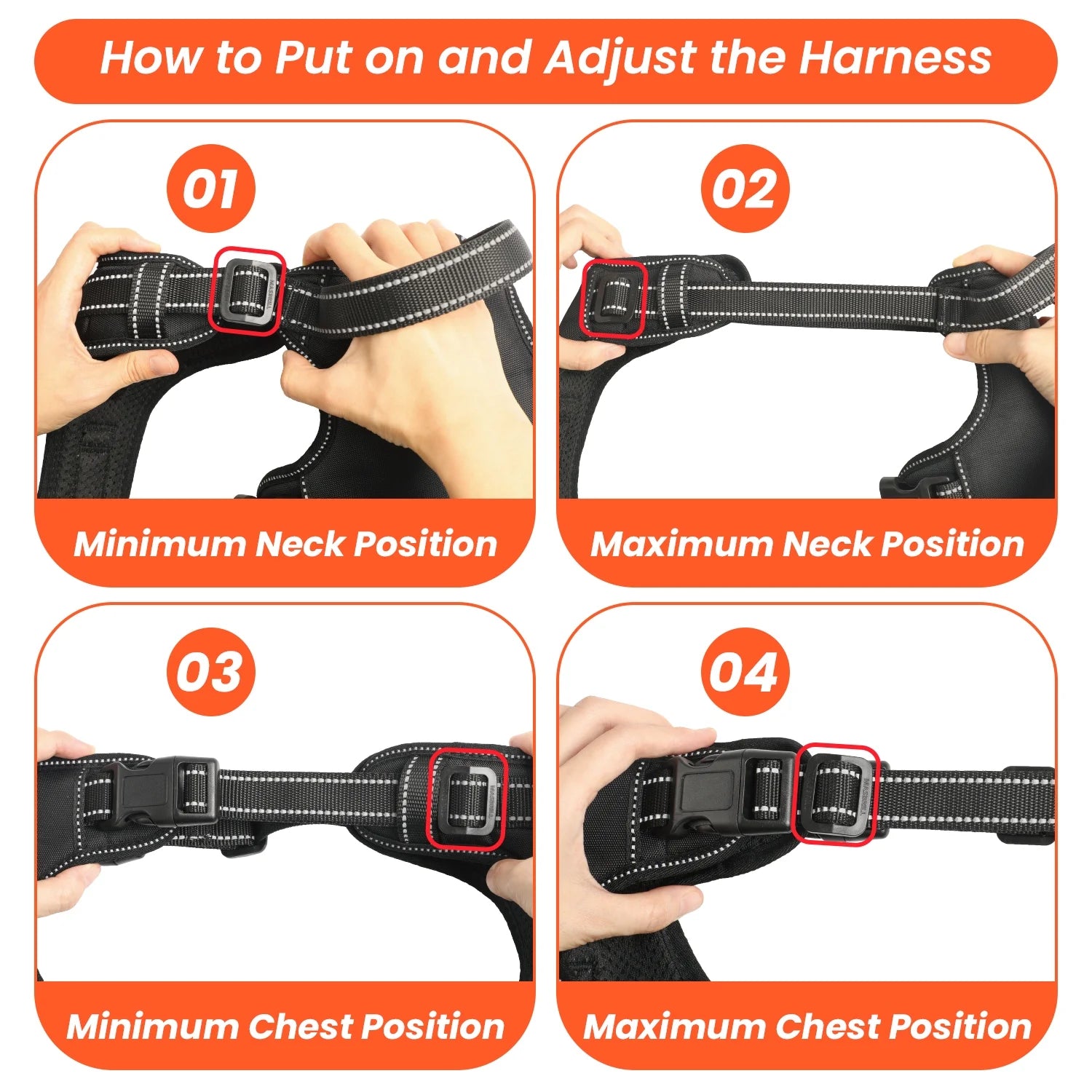 How to Put on and Adjust the Harness

01

Minimum Neck Position

02

Maximum Neck Position

03

Minimum Chest Position

04

Maximum Chest Position