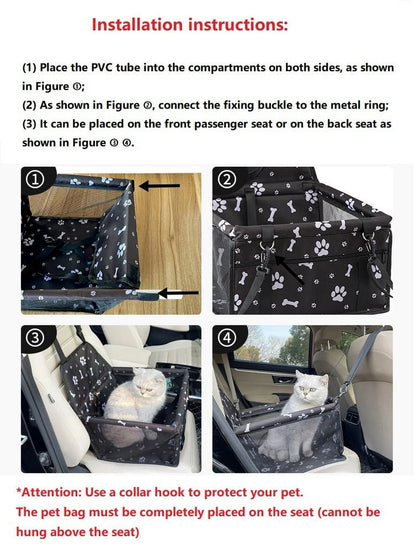 Installation instructions:

(1) Place the PVC tube into the compartments on both sides, as shown in Figure ①;
(2) As shown in Figure ②, connect the fixing buckle to the metal ring;
(3) It can be placed on the front passenger seat or on the back seat as shown in Figure ③ ④.

①

②

③

④

*Attention: Use a collar hook to protect your pet.
The pet bag must be completely placed on the seat (cannot be hung above the seat)