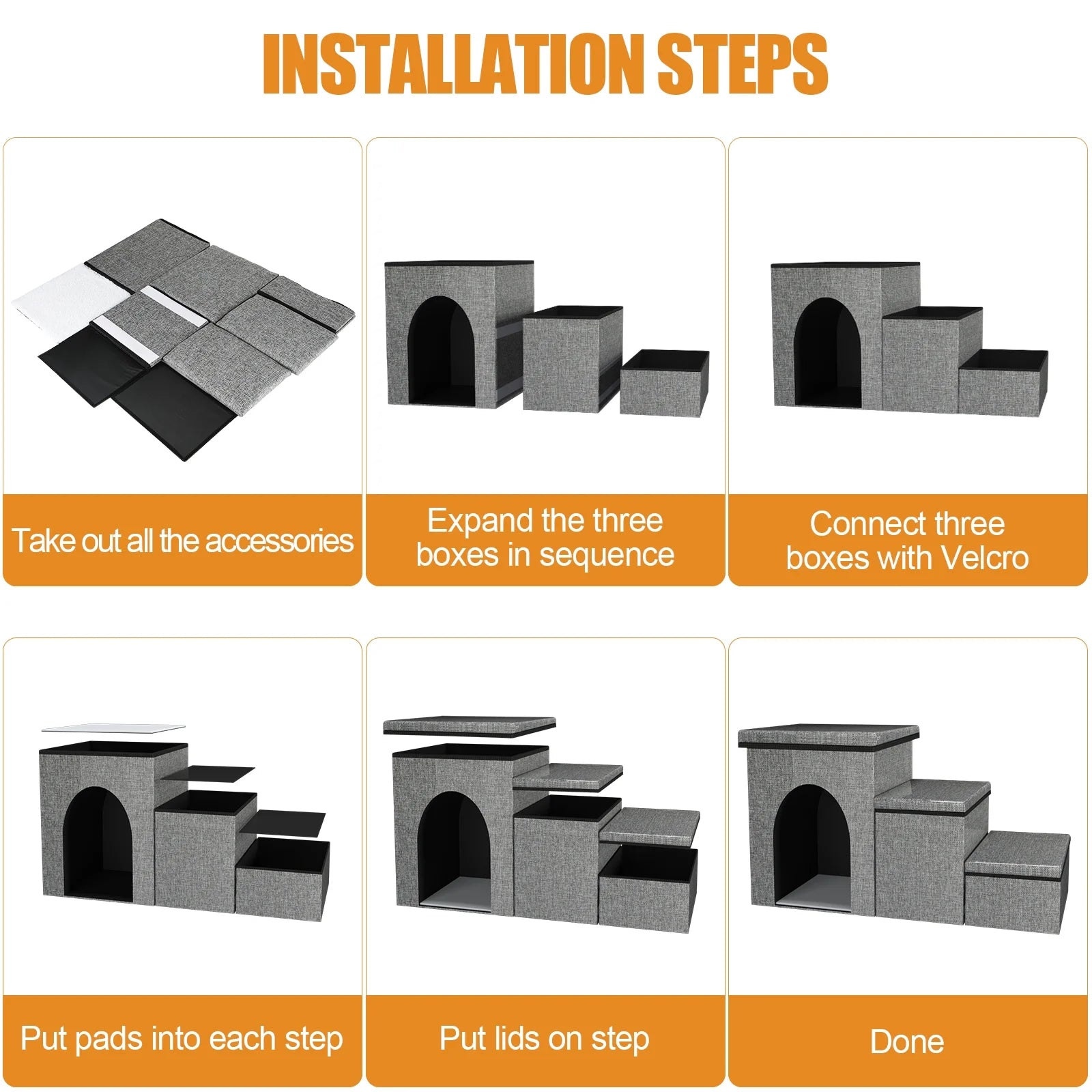 INSTALLATION STEPS

Take out all the accessories

Expand the three boxes in sequence

Connect three boxes with Velcro

Put pads into each step

Put lids on step

Done