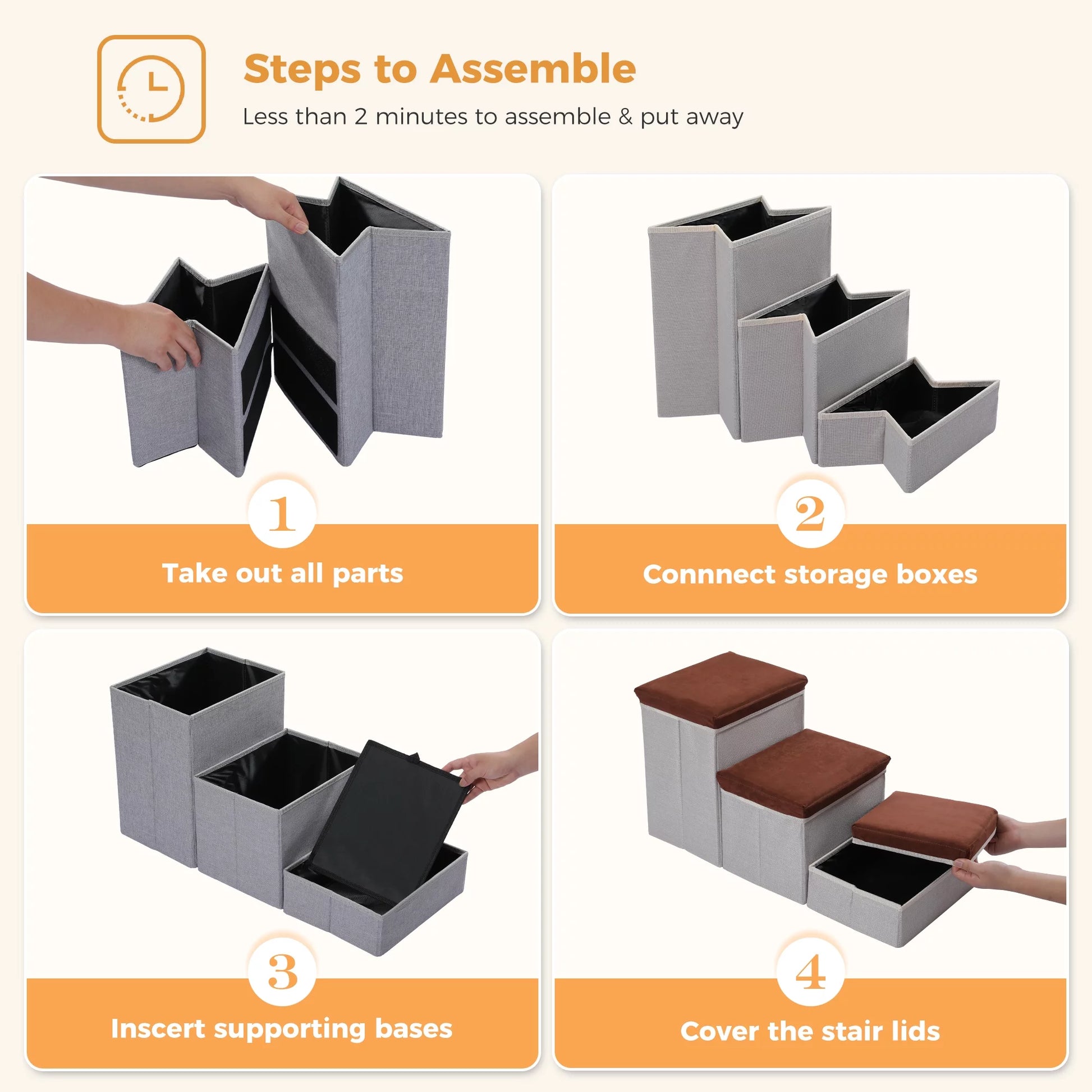 Steps to Assemble

Less than 2 minutes to assemble & put away

1

Take out all parts

2

Connnect storage boxes

3

Inscert supporting bases

4

Cover the stair lids