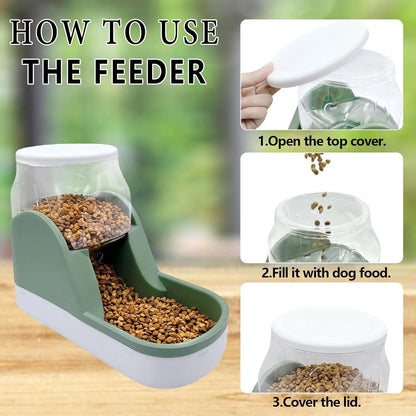 HOW TO USE
THE FEEDER

1.Open the top cover.

2.Fill it with dog food.

3.Cover the lid.