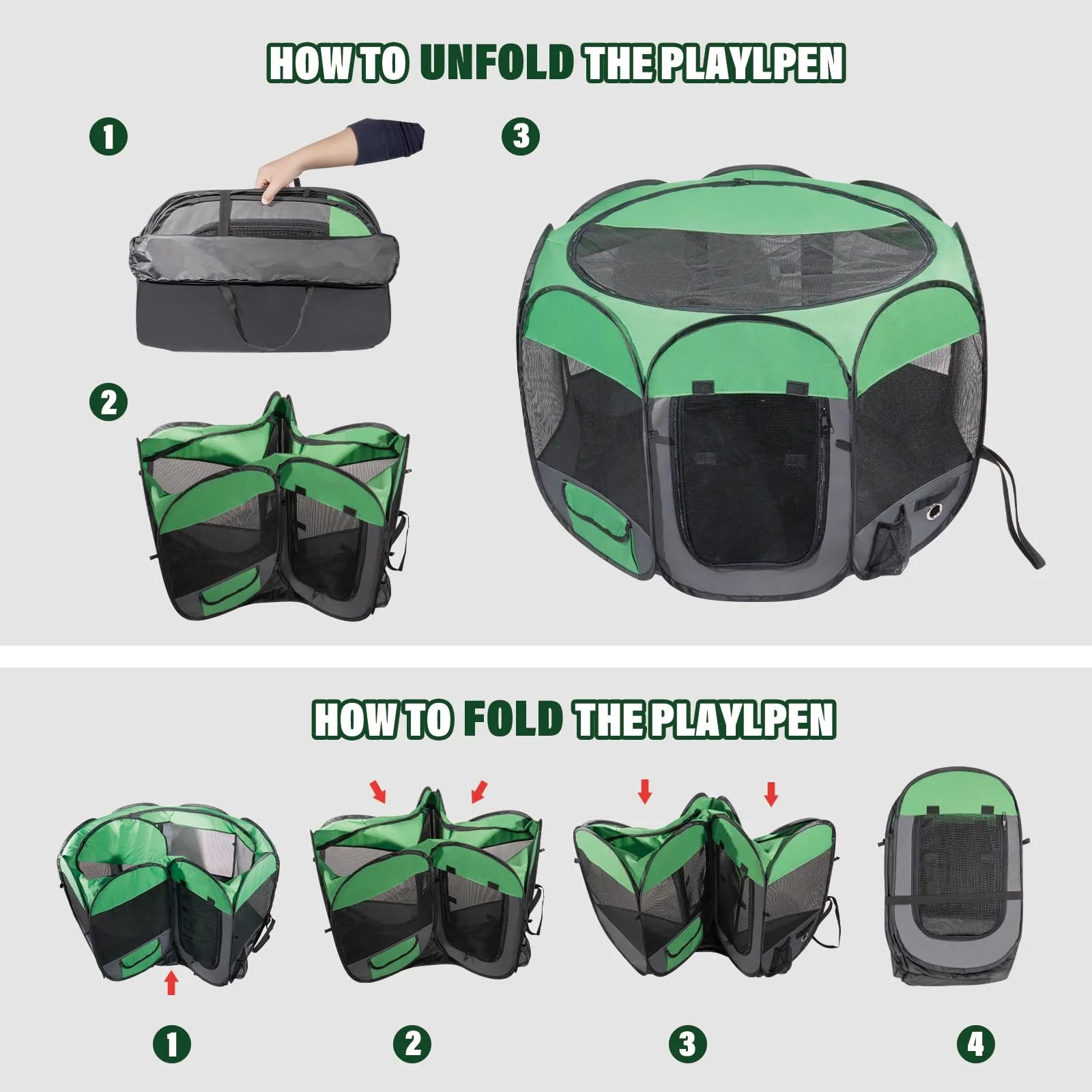 HOW TO UNFOLD THE PLAYLPEN

1

3

2

HOW TO FOLD THE PLAYLPEN

1

2

3

4