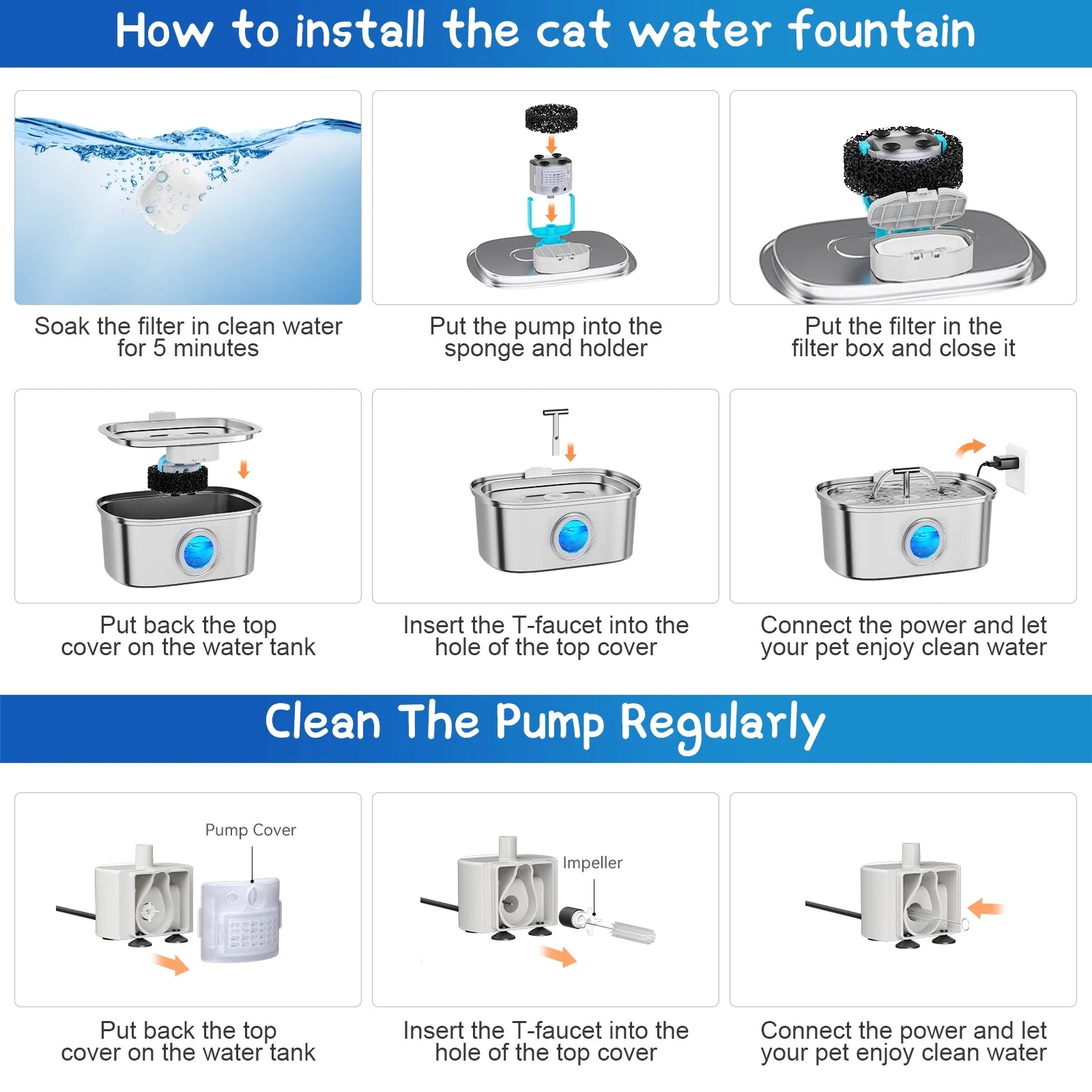 How to install the cat water fountain

Soak the filter in clean water for 5 minutes

Put the pump into the sponge and holder

Put the filter in the filter box and close it

Put back the top cover on the water tank

Insert the T-faucet into the hole of the top cover

Connect the power and let your pet enjoy clean water

Clean The Pump Regularly

Pump Cover

Put back the top cover on the water tank

Impeller

Insert the T-faucet into the hole of the top cover

Connect the power and let your pet enjoy clean water